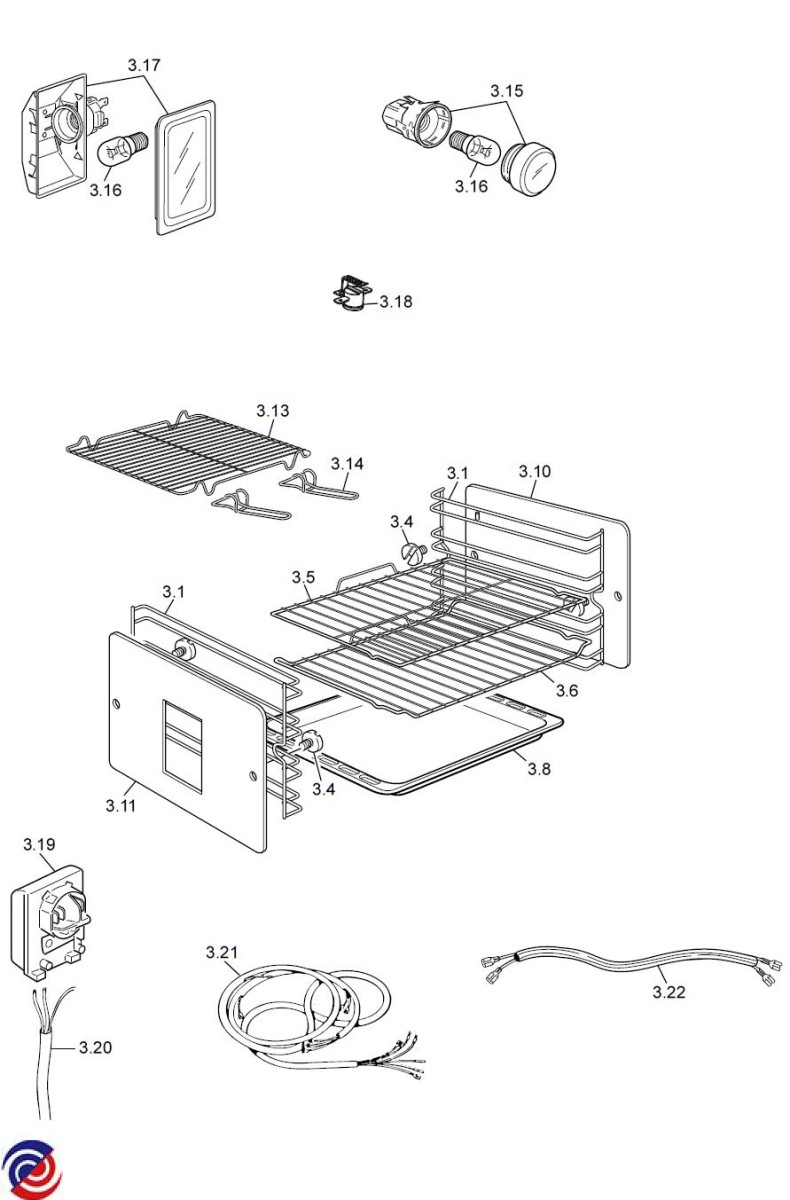 3.17
3.16
3.15
3.16
3.18
3.13
3.14
3.1
3.10
3.4
3.5
3.1
3.6
3.8
3.4
3.11
3.19
3.21
3.22
3.20